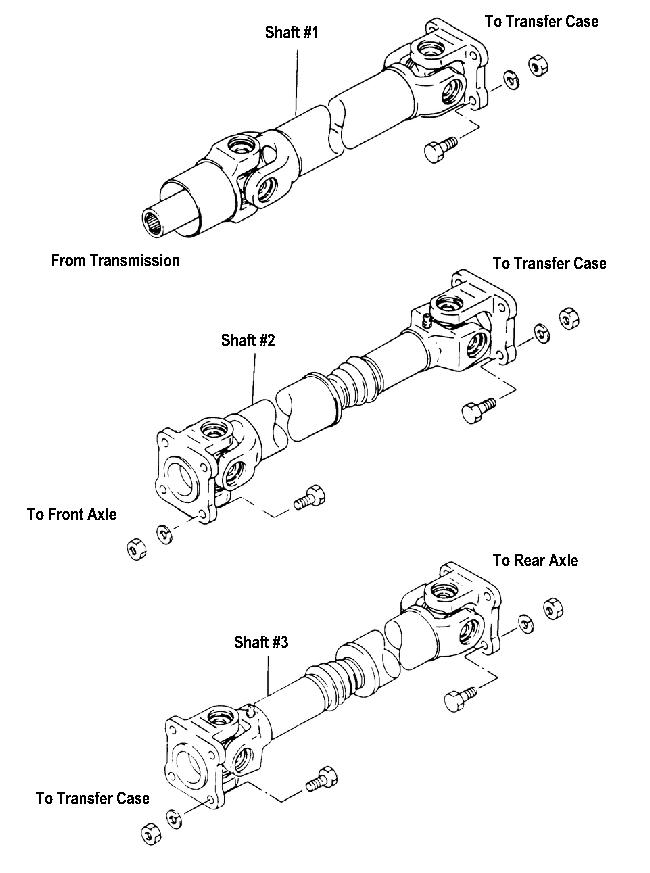 Shaft #1

To Transfer Case

From Transmission

To Transfer Case

Shaft #2

To Front Axle

To Rear Axle

Shaft #3

To Transfer Case